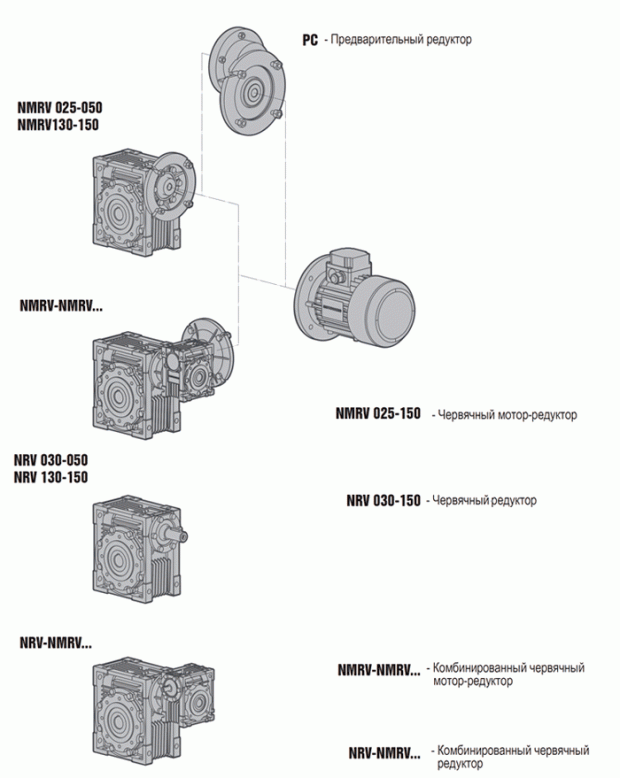 PC - Предварительный редуктор

NMRV 025-050
NMRV130-150

NMRV-NMRV...

NMRV 025-150 - Червячный мотор-редуктор

NRV 030-050
NRV 130-150

NRV 030-150 - Червячный редуктор

NRV-NMRV...

NMRV-NMRV... - Комбинированный червячный мотор-редуктор

NRV-NMRV... - Комбинированный червячный редуктор